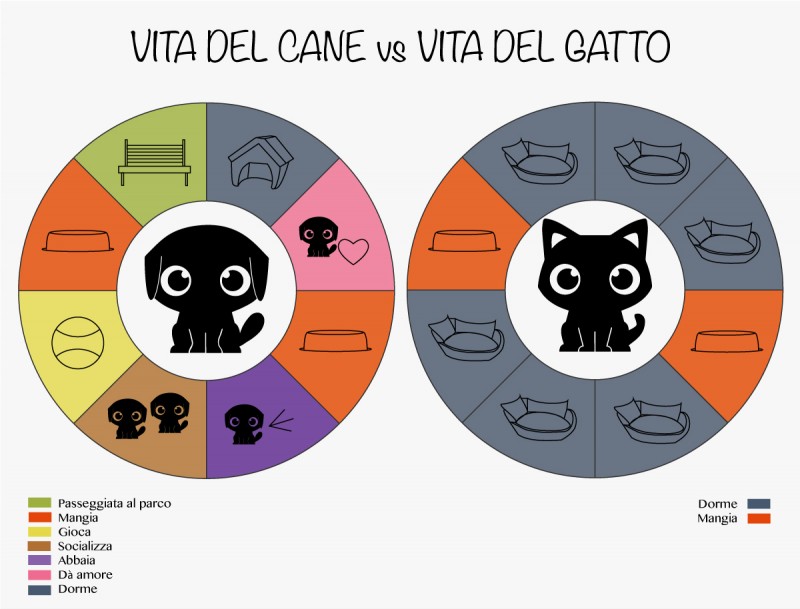 VITA DEL CANE vs VITA DEL GATTO

Passeggiata al parco
Mangia
Gioca
Socializza
Abbaia
Dà amore
Dorme

Dorme
Mangia